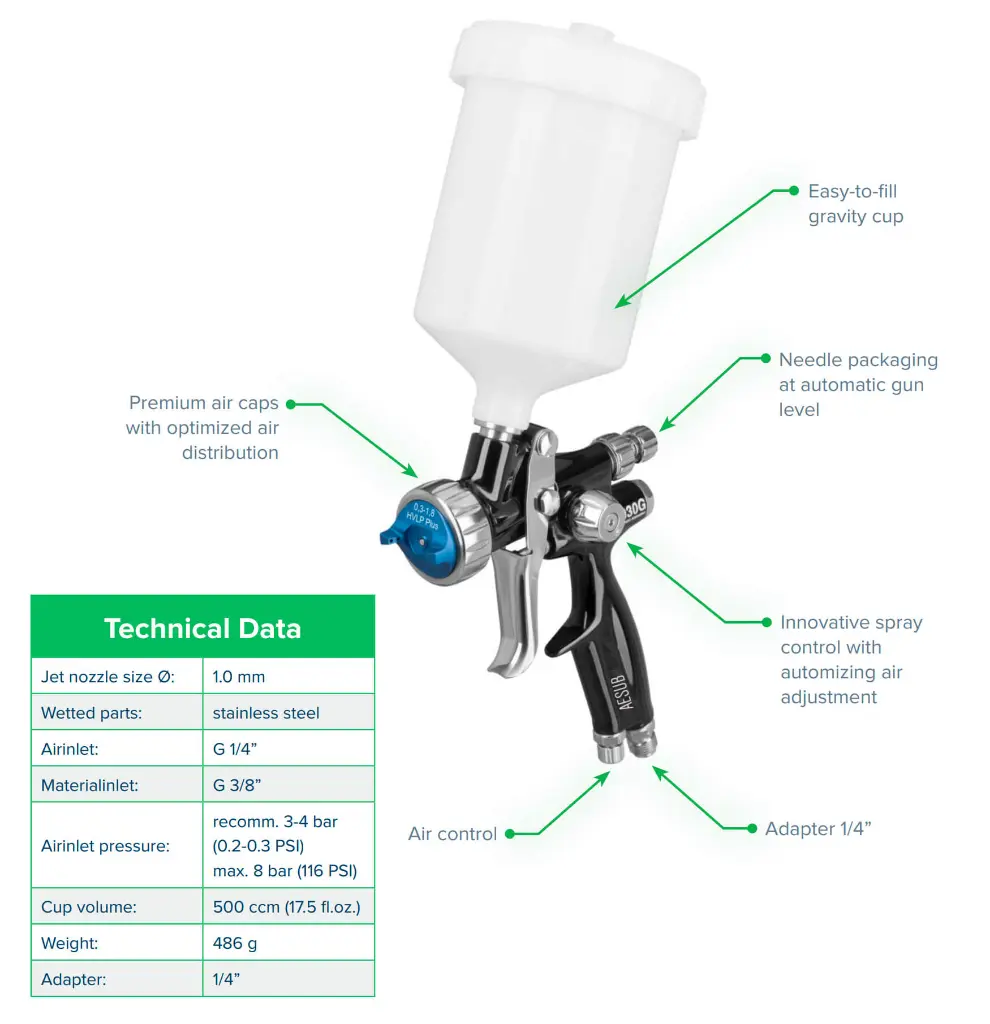 Easy-to-fill gravity cup

Needle packaging at automatic gun level

Premium air caps with optimized air distribution

0.3-1.8 HVLP Plus

30G

AESUB

Innovative spray control with automizing air adjustment

Air control

Adapter 1/4”

| Technical Data | |
|---|---|
| Jet nozzle size Ø: | 1.0 mm |
| Wetted parts: | stainless steel |
| Airinlet: | G 1/4” |
| Materialinlet: | G 3/8” |
| Airinlet pressure: | recomm. 3-4 bar (0.2-0.3 PSI) max. 8 bar (116 PSI) |
| Cup volume: | 500 ccm (17.5 fl.oz.) |
| Weight: | 486 g |
| Adapter: | 1/4” |